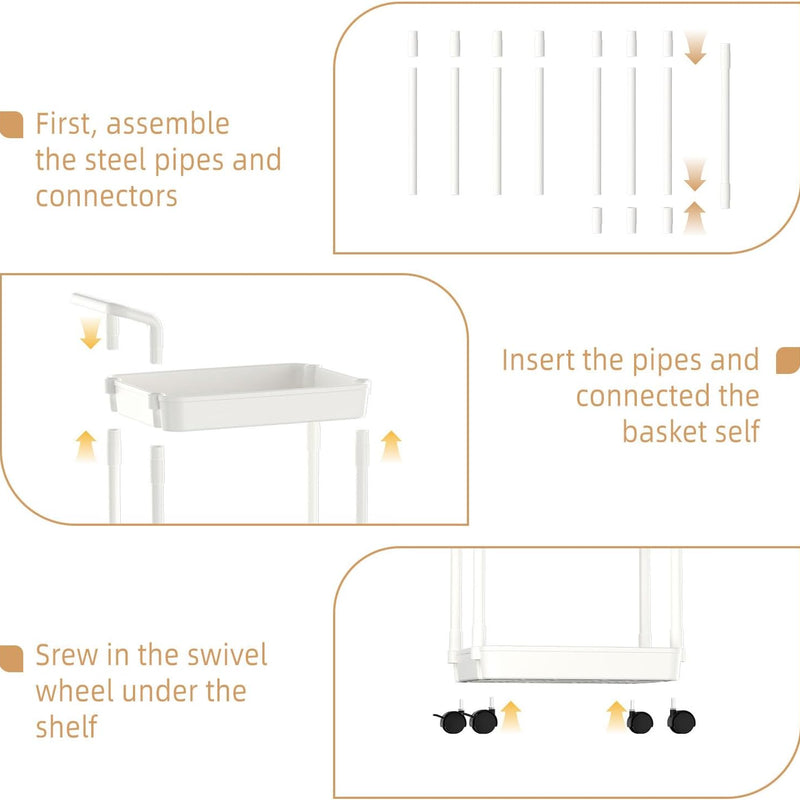 First, assemble the steel pipes and connectors

Insert the pipes and connected the basket self

Srew in the swivel wheel under the shelf