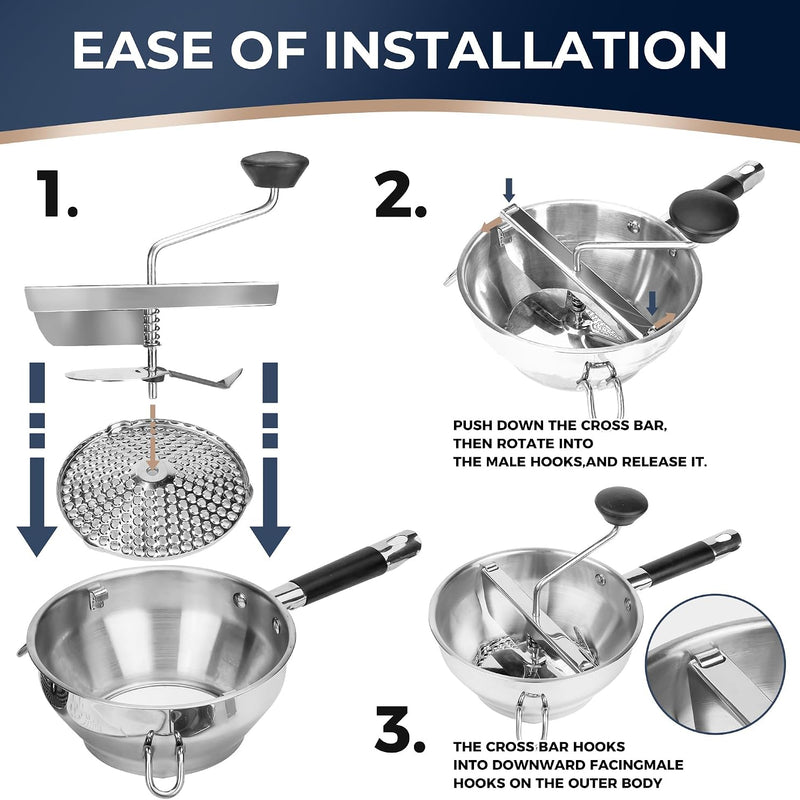 EASE OF INSTALLATION

1.

2.

PUSH DOWN THE CROSS BAR, THEN ROTATE INTO THE MALE HOOKS,AND RELEASE IT.

3.

THE CROSS BAR HOOKS INTO DOWNWARD FACINGMALE HOOKS ON THE OUTER BODY