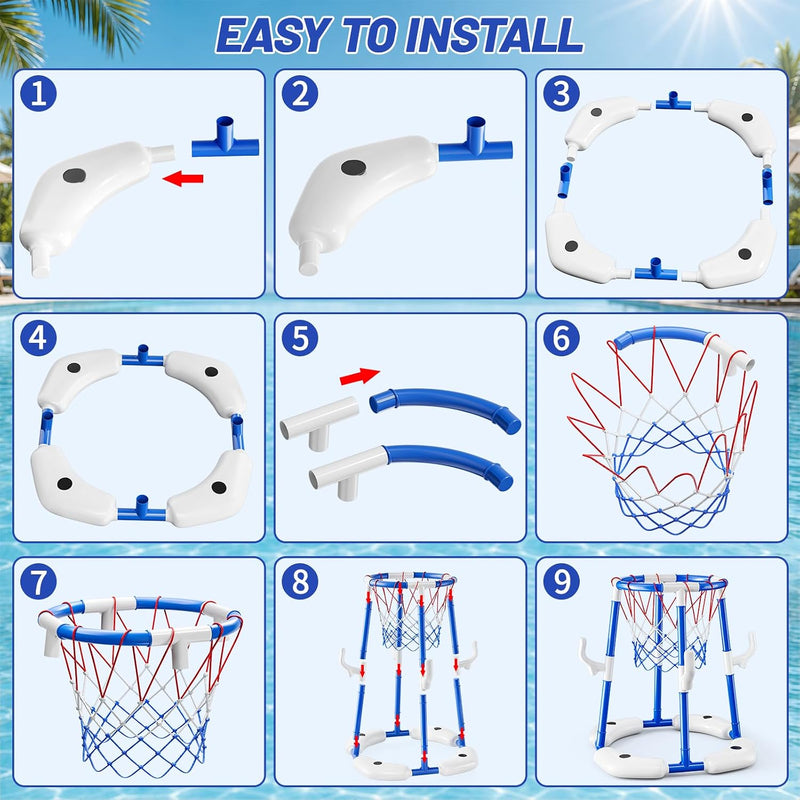 EASY TO INSTALL

1

2

3

4

5

6

7

8

9