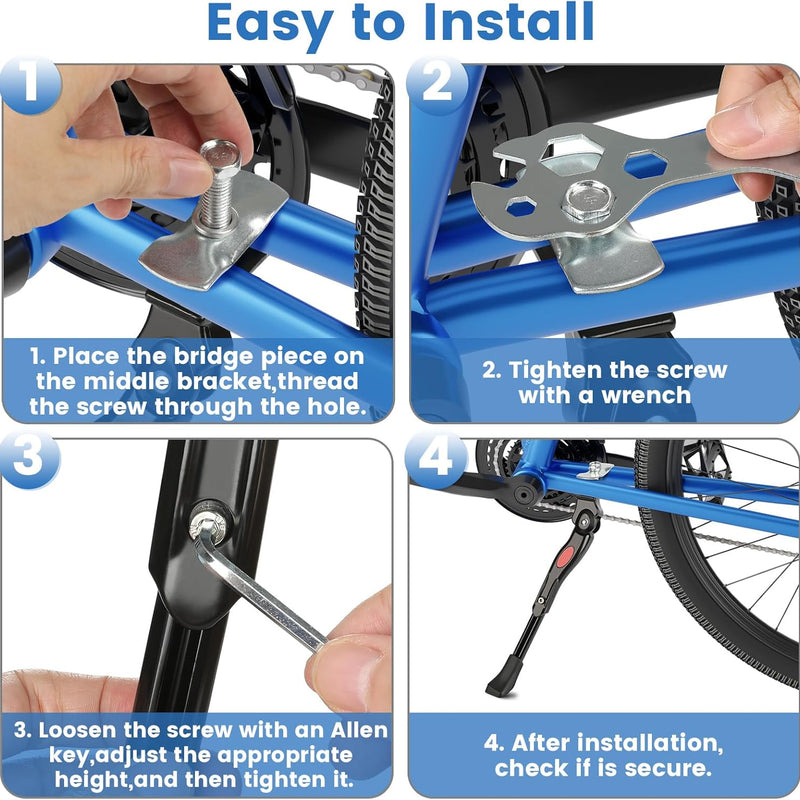 Easy to Install

1

1. Place the bridge piece on the middle bracket,thread the screw through the hole.

2

2. Tighten the screw with a wrench

3

3. Loosen the screw with an Allen key,adjust the appropriate height,and then tighten it.

4

4. After installation, check if is secure.