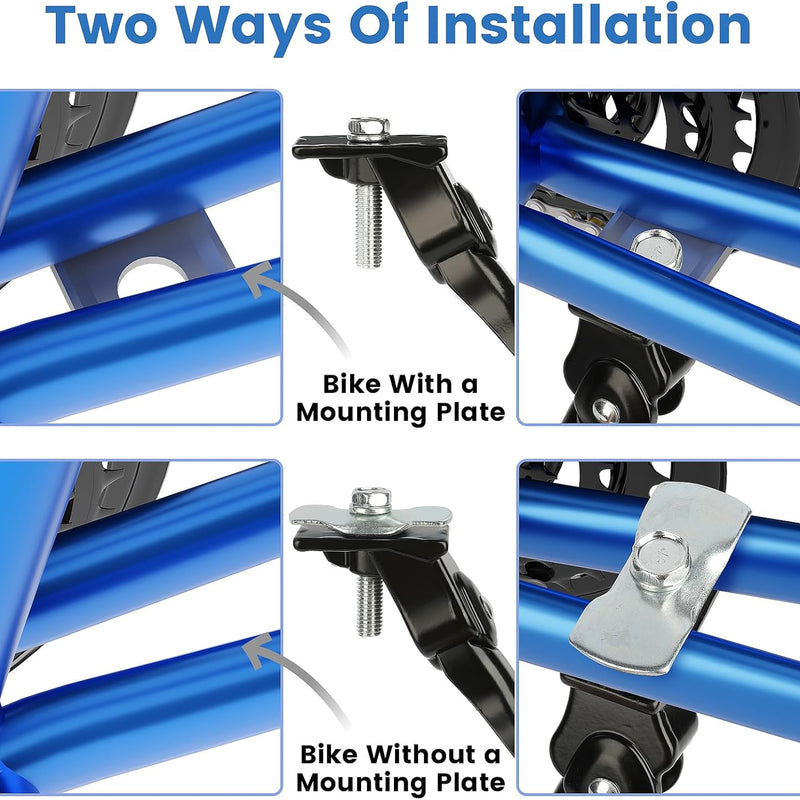 Two Ways Of Installation

Bike With a Mounting Plate

Bike Without a Mounting Plate