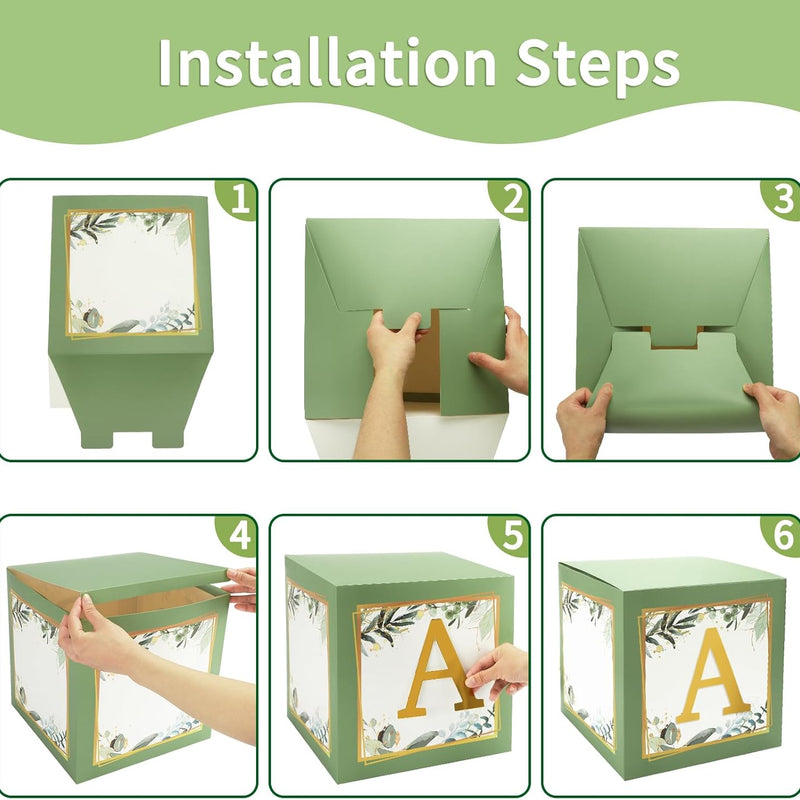 Installation Steps

1

2

3

4

5
A

6
A