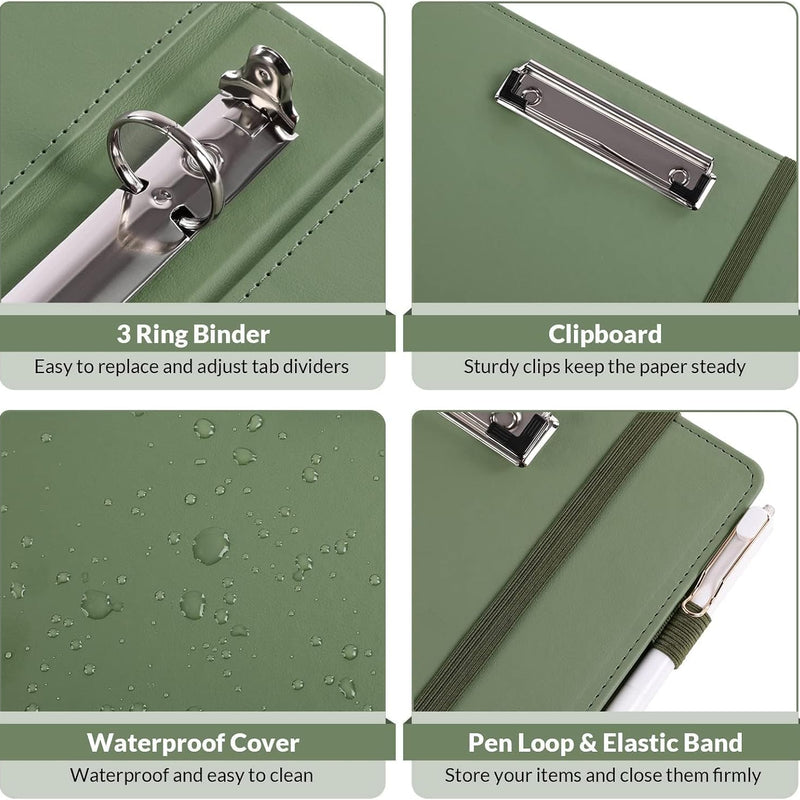 3 Ring Binder
Easy to replace and adjust tab dividers

Clipboard
Sturdy clips keep the paper steady

Waterproof Cover
Waterproof and easy to clean

Pen Loop & Elastic Band
Store your items and close them firmly