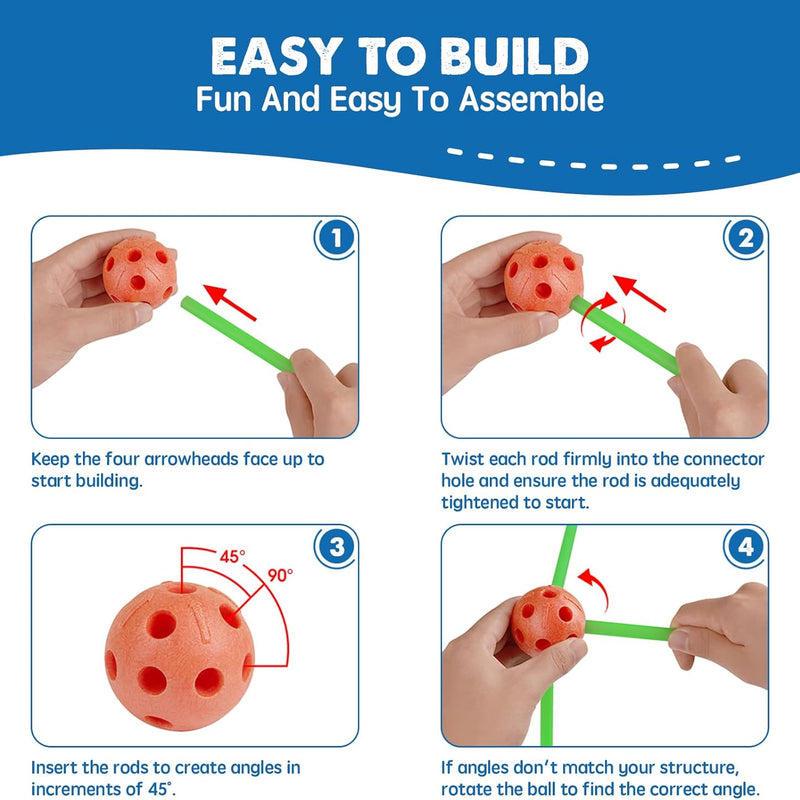 EASY TO BUILD
Fun And Easy To Assemble

1

Keep the four arrowheads face up to start building.

2

Twist each rod firmly into the connector hole and ensure the rod is adequately tightened to start.

3

45°

90°

Insert the rods to create angles in increments of 45°.

4

If angles don't match your structure, rotate the ball to find the correct angle.