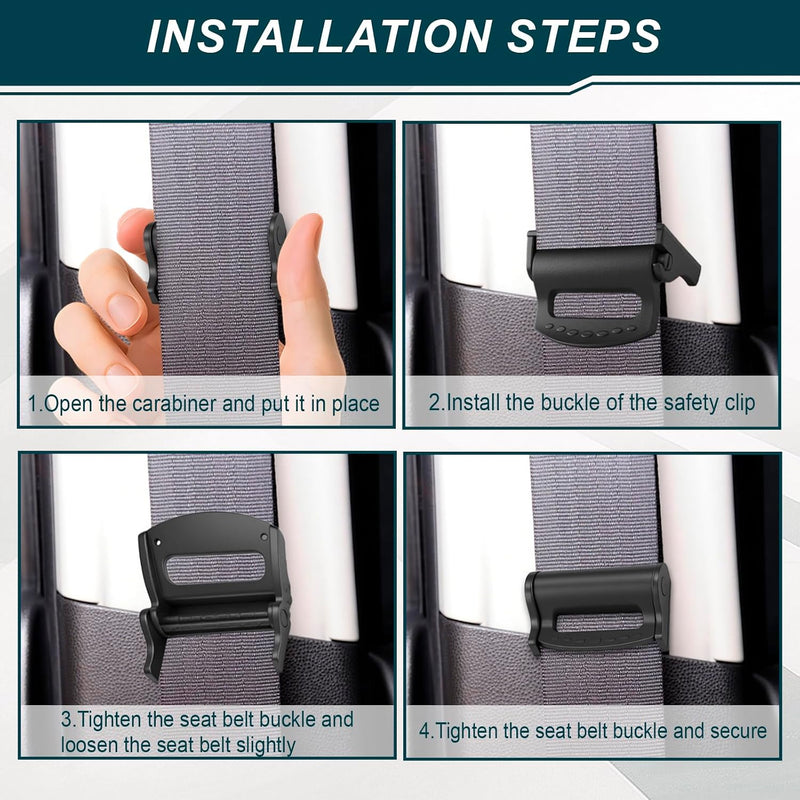 INSTALLATION STEPS

1.Open the carabiner and put it in place

2.Install the buckle of the safety clip

3.Tighten the seat belt buckle and loosen the seat belt slightly

4.Tighten the seat belt buckle and secure